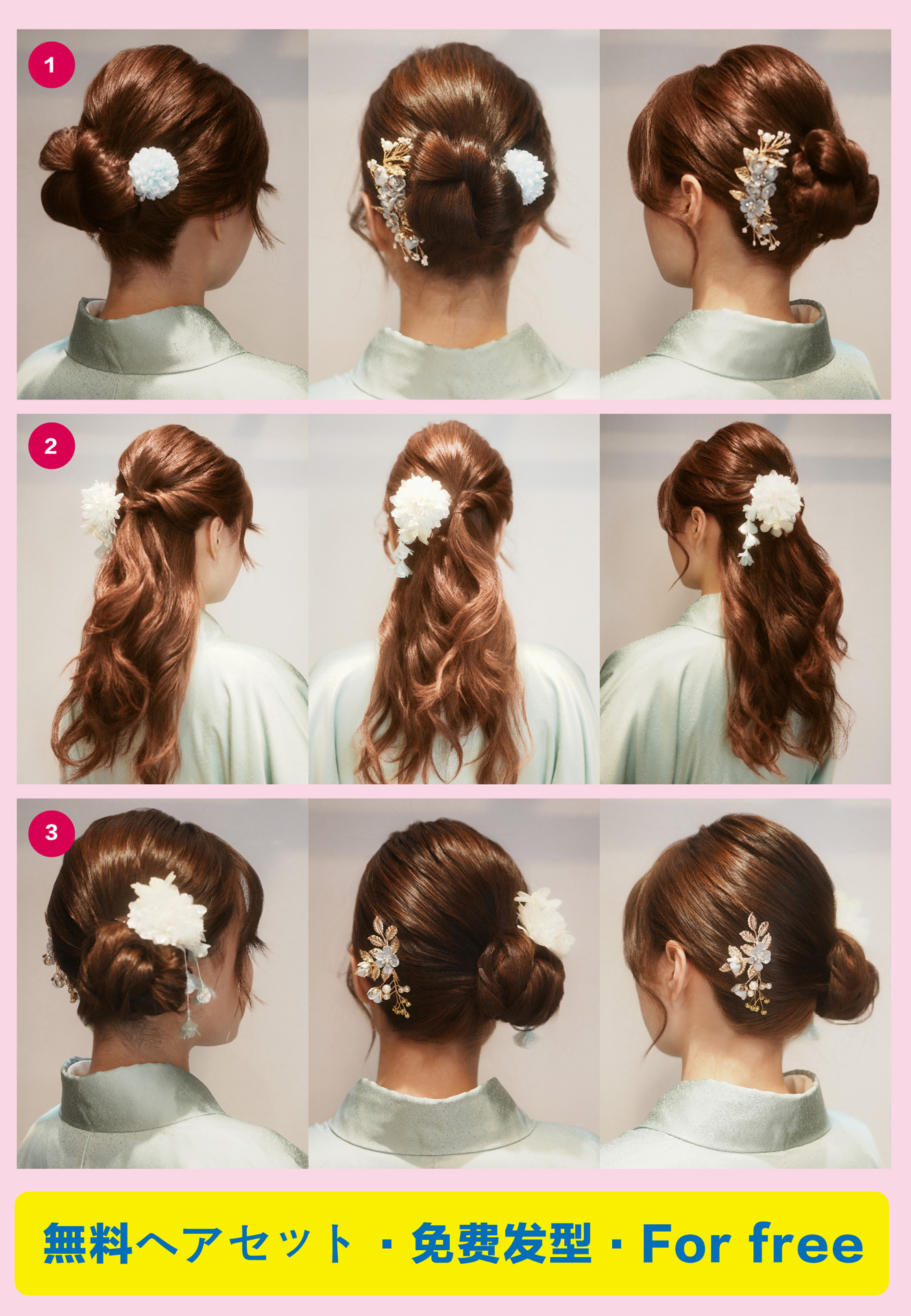 1

2

3

無料ヘアセット・免费发型・For free